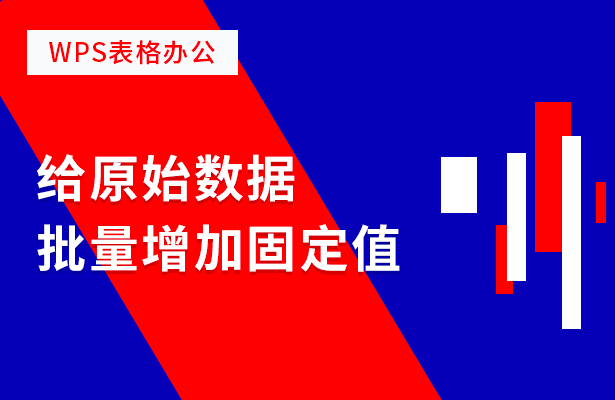 WPS表格办公

给原始数据
批量增加固定值