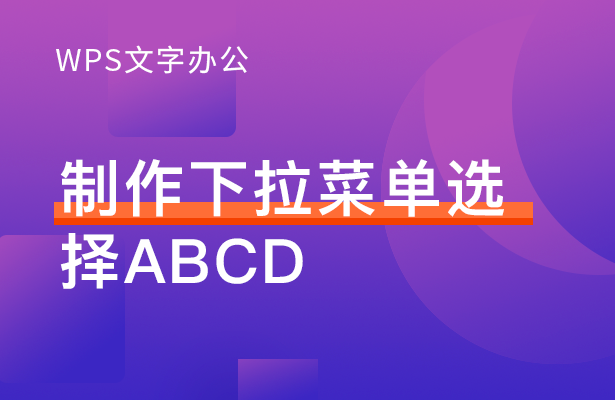 WPS文字办公

制作下拉菜单选择ABCD